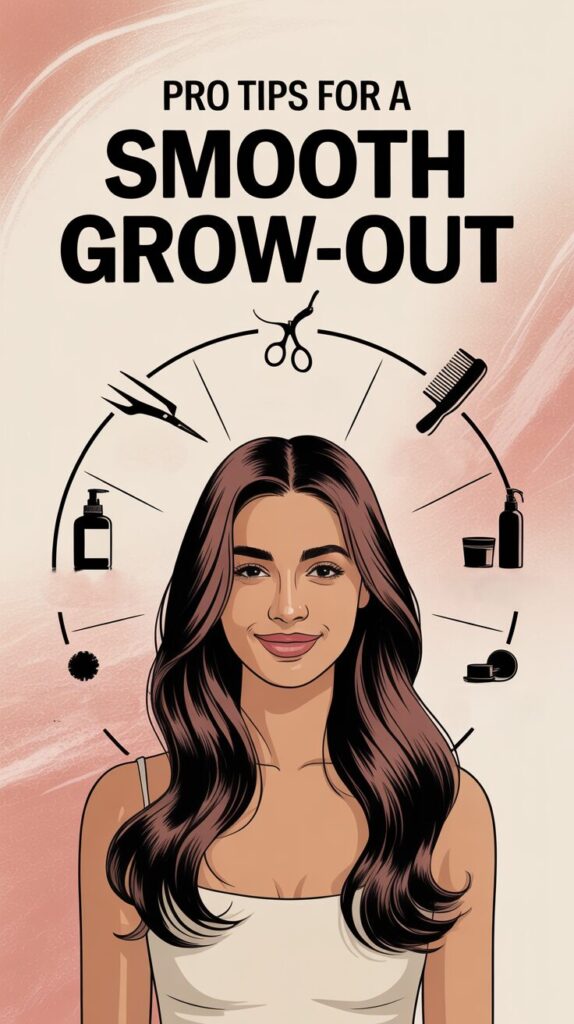 PRO TIPS FOR A
SMOOTH
GROW-OUT